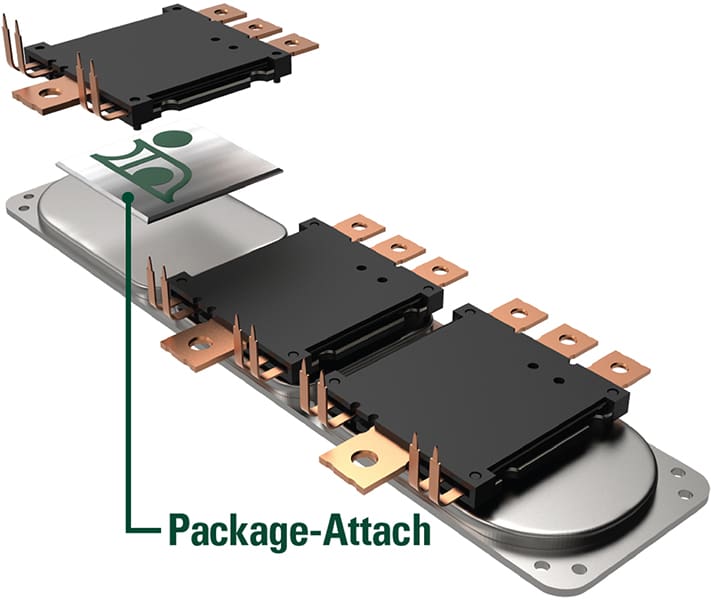 Package-Attach